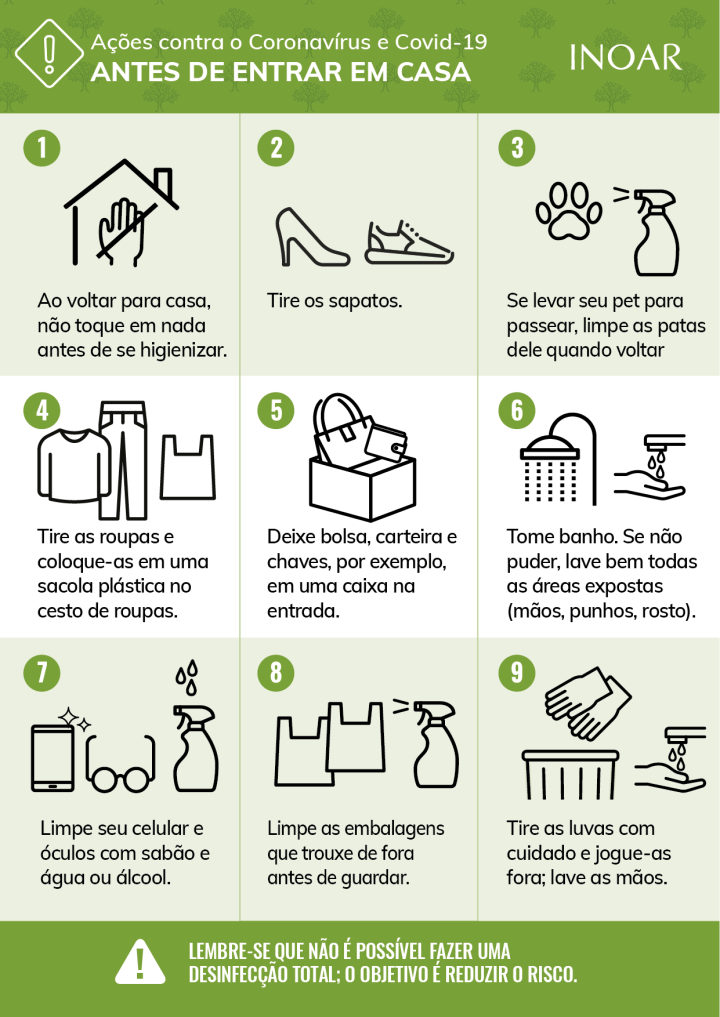 Ações contra o Coronavírus e Covid-19
ANTES DE ENTRAR EM CASA

INOAR

1
Ao voltar para casa, não toque em nada antes de se higienizar.

2
Tire os sapatos.

3
Se levar seu pet para passear, limpe as patas dele quando voltar

4
Tire as roupas e coloque-as em uma sacola plástica no cesto de roupas.

5
Deixe bolsa, carteira e chaves, por exemplo, em uma caixa na entrada.

6
Tome banho. Se não puder, lave bem todas as áreas expostas (mãos, punhos, rosto).

7
Limpe seu celular e óculos com sabão e água ou álcool.

8
Limpe as embalagens que trouxe de fora antes de guardar.

9
Tire as luvas com cuidado e jogue-as fora; lave as mãos.

LEMBRE-SE QUE NÃO É POSSÍVEL FAZER UMA DESINFECÇÃO TOTAL; O OBJETIVO É REDUZIR O RISCO.